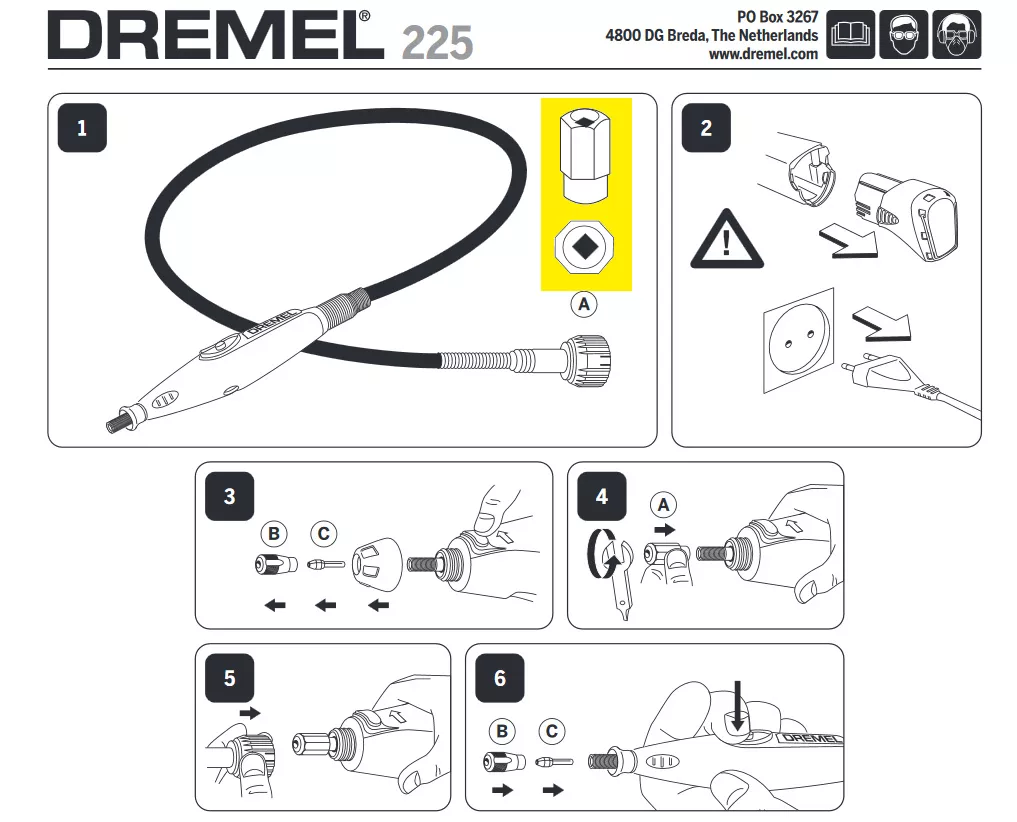 DREMEL® 225

PO Box 3267
4800 DG Breda, The Netherlands
www.dremel.com

1

DREMEL

A

2

3

B C

4

A

5

6

B C

DREMEL